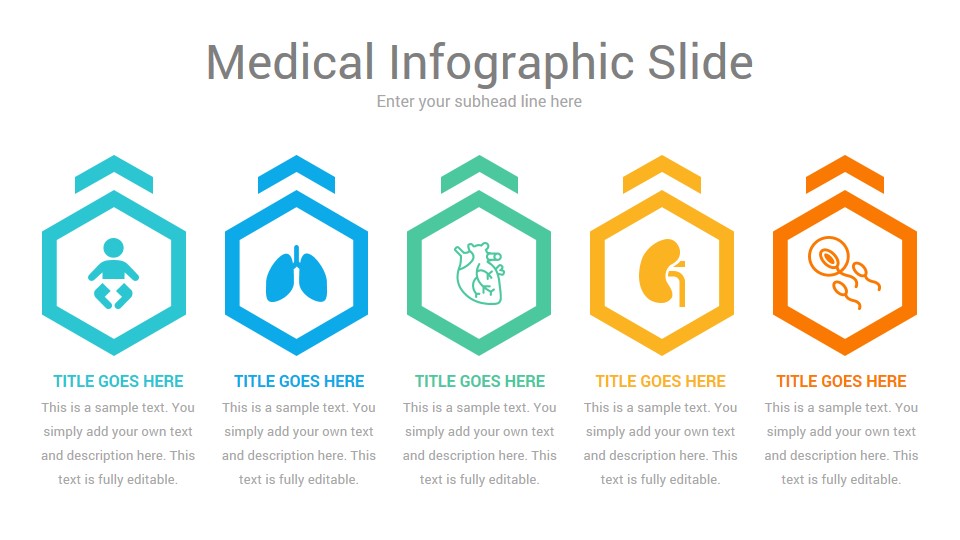 Medical Infographic Slide
Enter your subhead line here

TITLE GOES HERE
This is a sample text. You simply add your own text and description here. This text is fully editable.

TITLE GOES HERE
This is a sample text. You simply add your own text and description here. This text is fully editable.

TITLE GOES HERE
This is a sample text. You simply add your own text and description here. This text is fully editable.

TITLE GOES HERE
This is a sample text. You simply add your own text and description here. This text is fully editable.

TITLE GOES HERE
This is a sample text. You simply add your own text and description here. This text is fully editable.