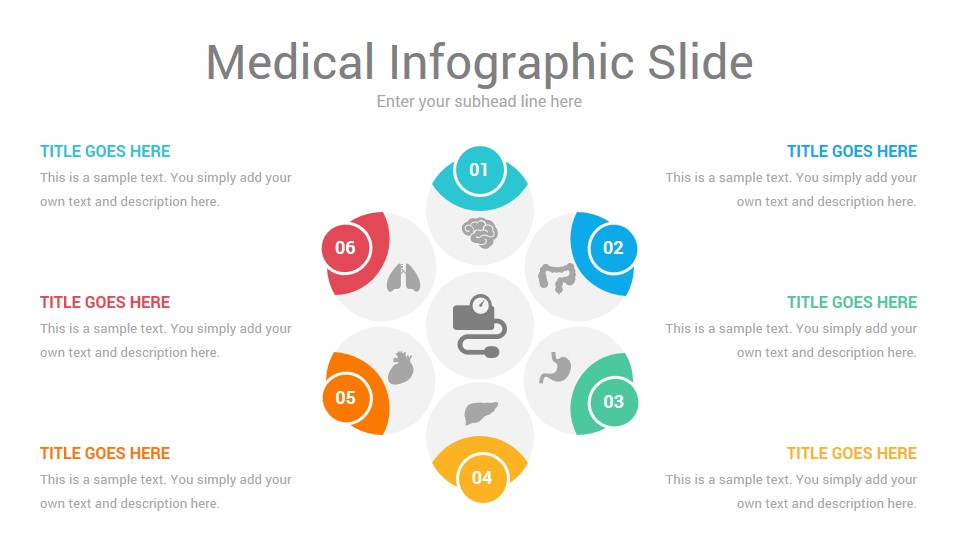 Medical Infographic Slide
Enter your subhead line here

TITLE GOES HERE
This is a sample text. You simply add your own text and description here.

TITLE GOES HERE
This is a sample text. You simply add your own text and description here.

TITLE GOES HERE
This is a sample text. You simply add your own text and description here.

01
02
03
04
05
06

TITLE GOES HERE
This is a sample text. You simply add your own text and description here.

TITLE GOES HERE
This is a sample text. You simply add your own text and description here.

TITLE GOES HERE
This is a sample text. You simply add your own text and description here.