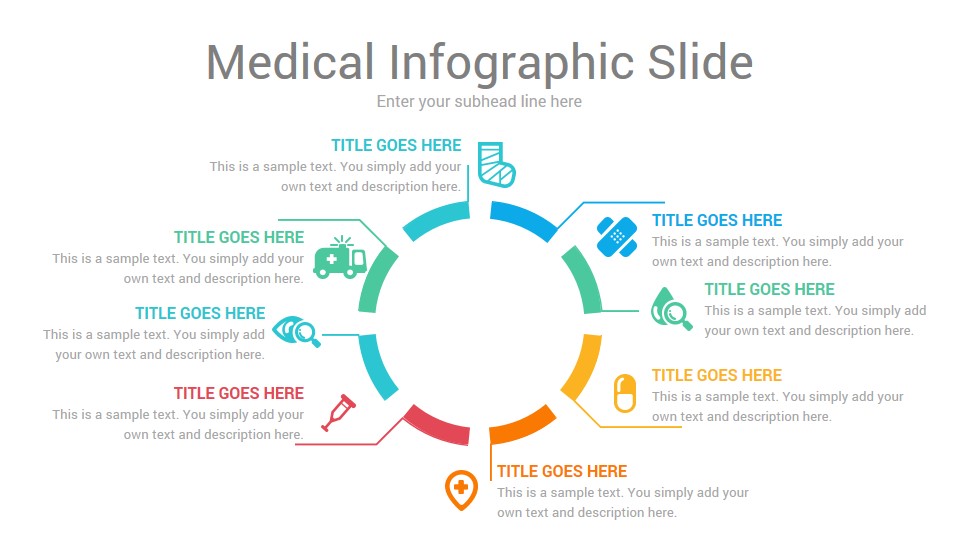 Medical Infographic Slide
Enter your subhead line here

TITLE GOES HERE
This is a sample text. You simply add your own text and description here.

TITLE GOES HERE
This is a sample text. You simply add your own text and description here.

TITLE GOES HERE
This is a sample text. You simply add your own text and description here.

TITLE GOES HERE
This is a sample text. You simply add your own text and description here.

TITLE GOES HERE
This is a sample text. You simply add your own text and description here.

TITLE GOES HERE
This is a sample text. You simply add your own text and description here.

TITLE GOES HERE
This is a sample text. You simply add your own text and description here.

TITLE GOES HERE
This is a sample text. You simply add your own text and description here.