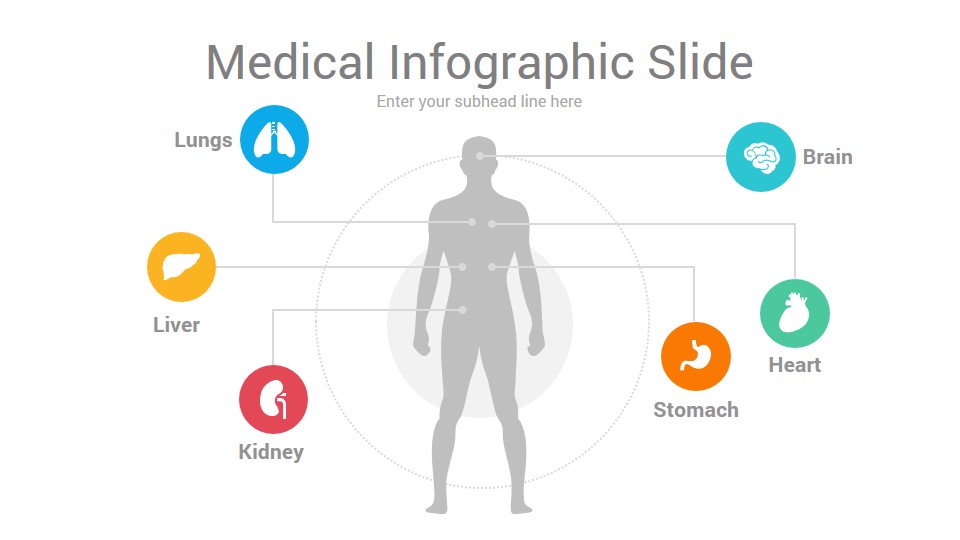 Medical Infographic Slide

Enter your subhead line here

Lungs

Brain

Liver

Heart

Stomach

Kidney