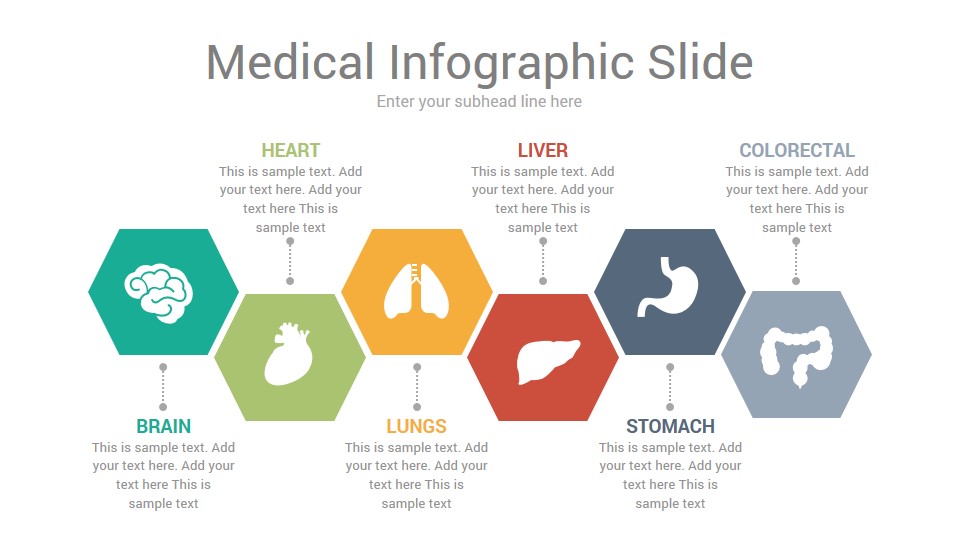 Medical Infographic Slide

Enter your subhead line here

HEART
This is sample text. Add your text here. Add your text here This is sample text

LIVER
This is sample text. Add your text here. Add your text here This is sample text

COLORECTAL
This is sample text. Add your text here. Add your text here This is sample text

BRAIN
This is sample text. Add your text here. Add your text here This is sample text

LUNGS
This is sample text. Add your text here. Add your text here This is sample text

STOMACH
This is sample text. Add your text here. Add your text here This is sample text