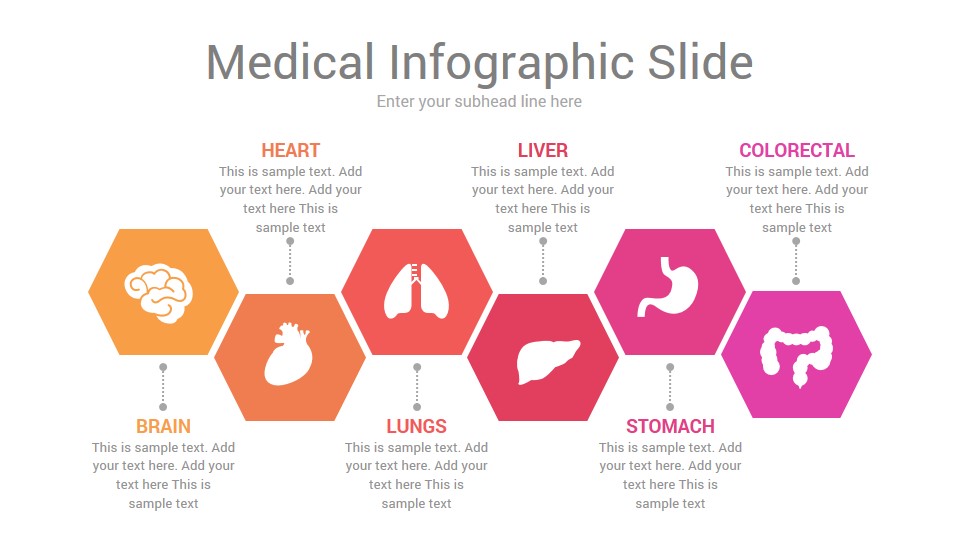 Medical Infographic Slide
Enter your subhead line here

HEART
This is sample text. Add your text here. Add your text here This is sample text

LIVER
This is sample text. Add your text here. Add your text here This is sample text

COLORECTAL
This is sample text. Add your text here. Add your text here This is sample text

BRAIN
This is sample text. Add your text here. Add your text here This is sample text

LUNGS
This is sample text. Add your text here. Add your text here This is sample text

STOMACH
This is sample text. Add your text here. Add your text here This is sample text