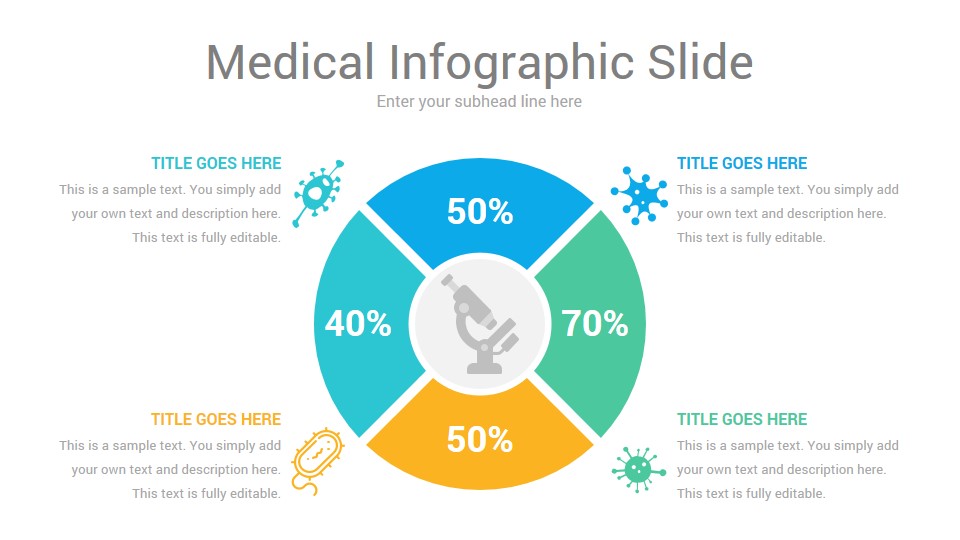 Medical Infographic Slide

Enter your subhead line here

TITLE GOES HERE

This is a sample text. You simply add your own text and description here. This text is fully editable.

TITLE GOES HERE

This is a sample text. You simply add your own text and description here. This text is fully editable.

50%

40%

70%

50%

TITLE GOES HERE

This is a sample text. You simply add your own text and description here. This text is fully editable.

TITLE GOES HERE

This is a sample text. You simply add your own text and description here. This text is fully editable.