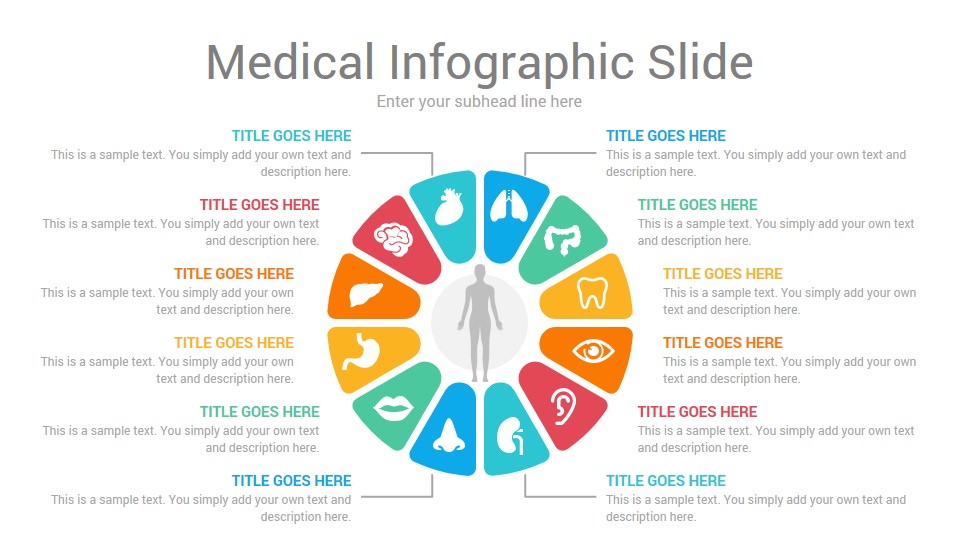 Medical Infographic Slide

Enter your subhead line here

TITLE GOES HERE
This is a sample text. You simply add your own text and description here.

TITLE GOES HERE
This is a sample text. You simply add your own text and description here.

TITLE GOES HERE
This is a sample text. You simply add your own text and description here.

TITLE GOES HERE
This is a sample text. You simply add your own text and description here.

TITLE GOES HERE
This is a sample text. You simply add your own text and description here.

TITLE GOES HERE
This is a sample text. You simply add your own text and description here.

TITLE GOES HERE
This is a sample text. You simply add your own text and description here.

TITLE GOES HERE
This is a sample text. You simply add your own text and description here.

TITLE GOES HERE
This is a sample text. You simply add your own text and description here.

TITLE GOES HERE
This is a sample text. You simply add your own text and description here.

TITLE GOES HERE
This is a sample text. You simply add your own text and description here.

TITLE GOES HERE
This is a sample text. You simply add your own text and description here.