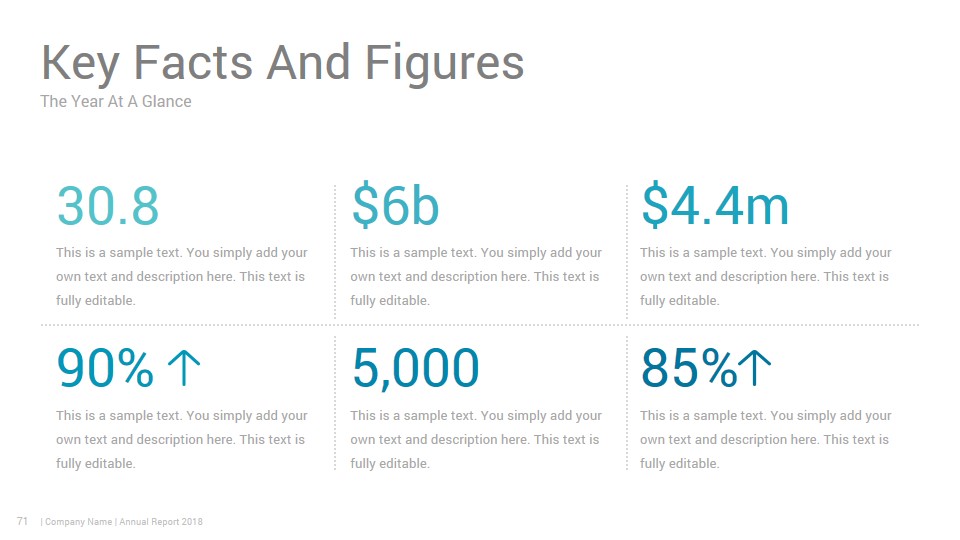 Key Facts And Figures
The Year At A Glance

30.8

This is a sample text. You simply add your own text and description here. This text is fully editable.

$6b

This is a sample text. You simply add your own text and description here. This text is fully editable.

$4.4m

This is a sample text. You simply add your own text and description here. This text is fully editable.

90% ↑

This is a sample text. You simply add your own text and description here. This text is fully editable.

5,000

This is a sample text. You simply add your own text and description here. This text is fully editable.

85%↑

This is a sample text. You simply add your own text and description here. This text is fully editable.

71 | Company Name | Annual Report 2018