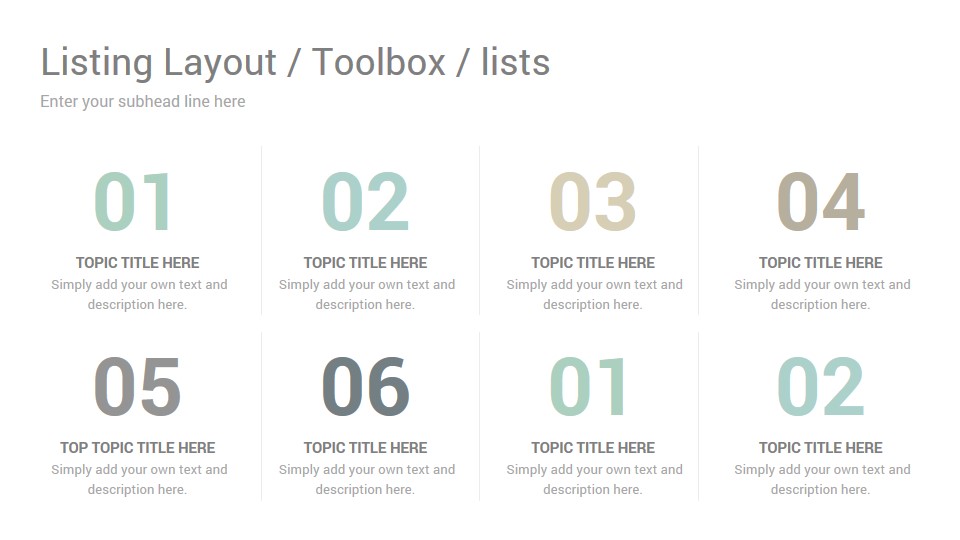 Listing Layout / Toolbox / lists

Enter your subhead line here

01

TOPIC TITLE HERE

Simply add your own text and description here.

02

TOPIC TITLE HERE

Simply add your own text and description here.

03

TOPIC TITLE HERE

Simply add your own text and description here.

04

TOPIC TITLE HERE

Simply add your own text and description here.

05

TOP TOPIC TITLE HERE

Simply add your own text and description here.

06

TOPIC TITLE HERE

Simply add your own text and description here.

01

TOPIC TITLE HERE

Simply add your own text and description here.

02

TOPIC TITLE HERE

Simply add your own text and description here.