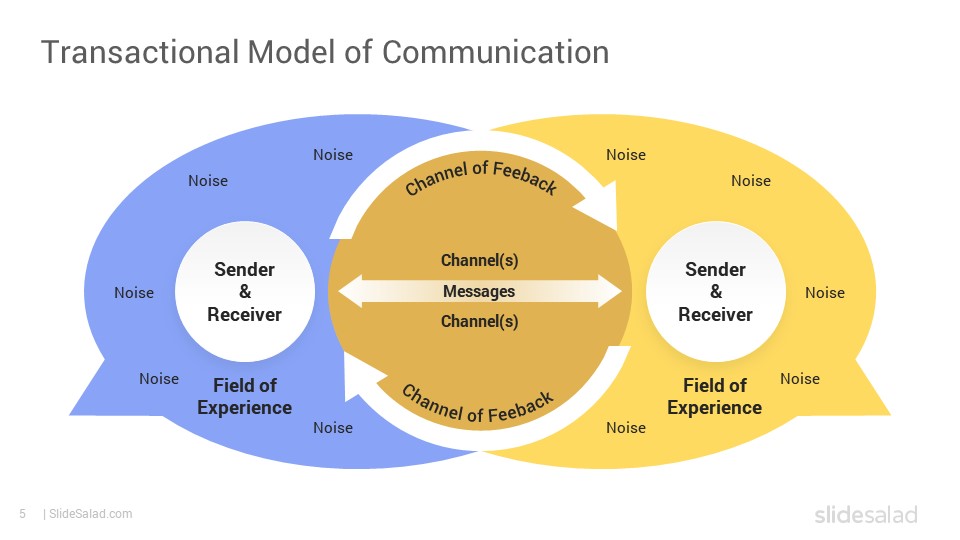 Transactional Model of Communication

Noise

Noise

Noise

Noise

Noise

Sender & Receiver

Field of Experience

Channel of Feeback

Channel(s)

Messages

Channel(s)

Channel of Feeback

Noise

Noise

Noise

Noise

Noise

Sender & Receiver

Field of Experience

5 | SlideSalad.com

slidesalad